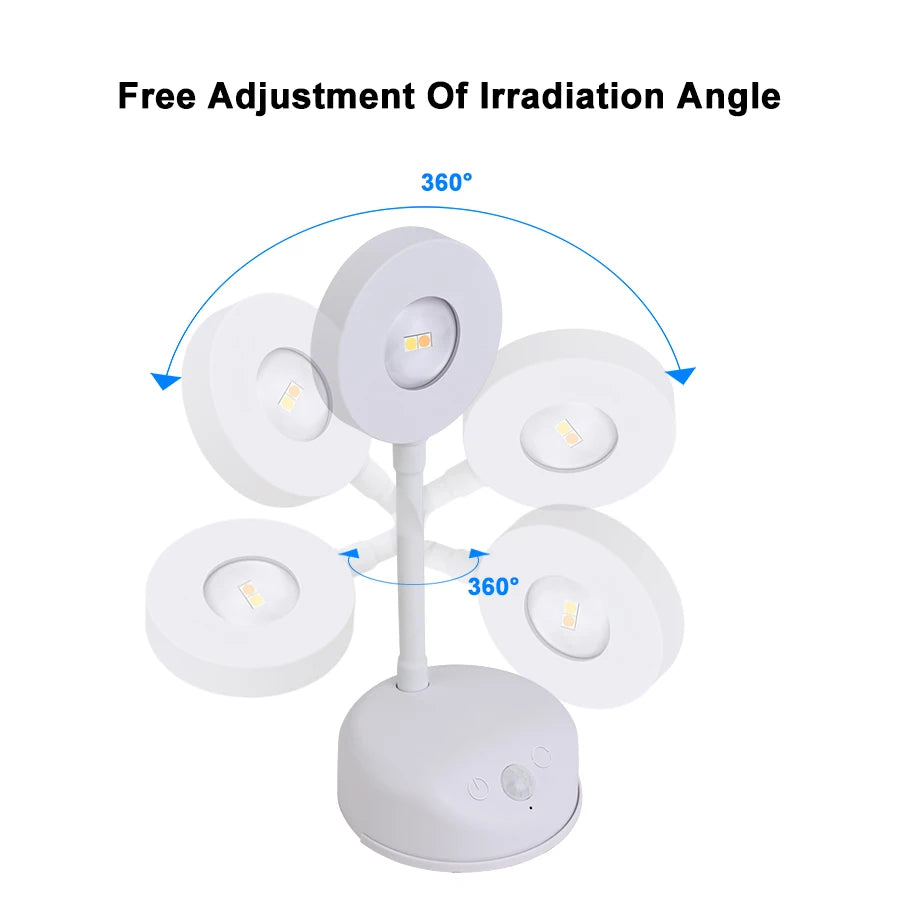 Free Adjustment Of Irradiation Angle

360°

360°