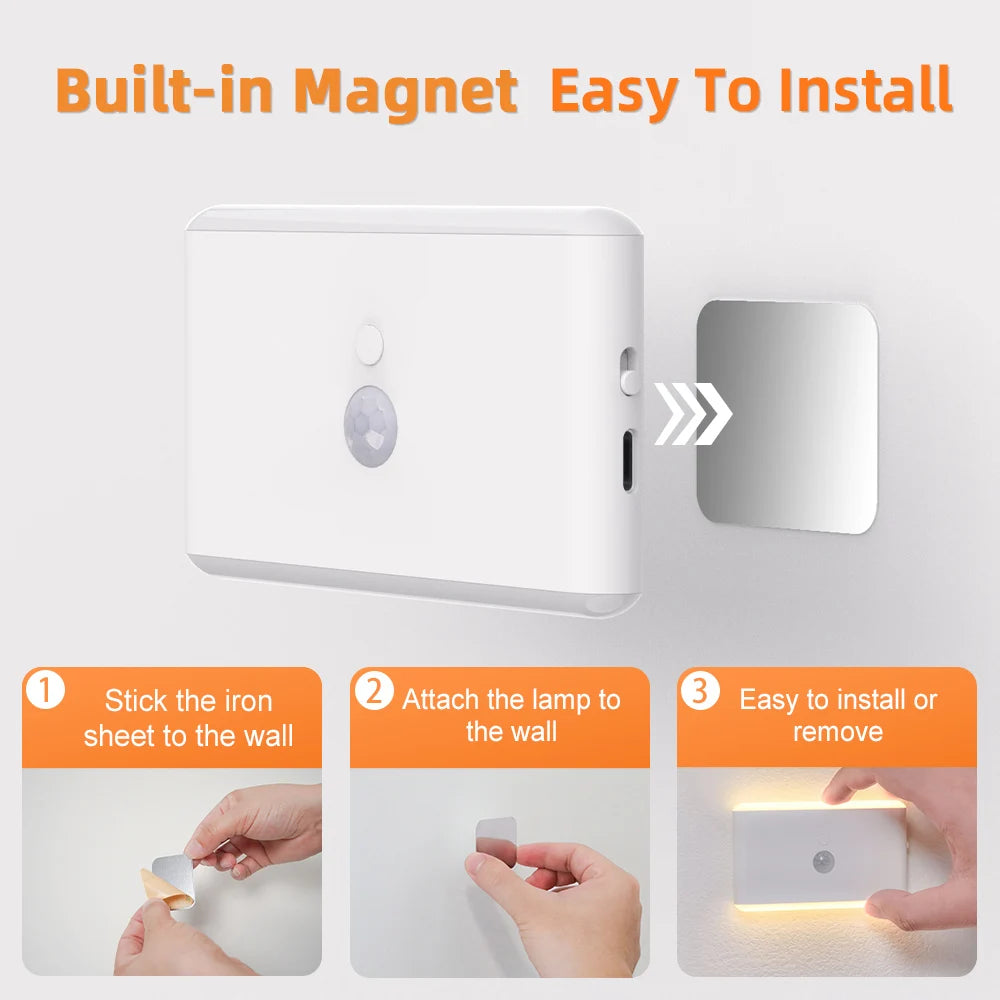 Built-in Magnet Easy To Install

1 Stick the iron sheet to the wall

2 Attach the lamp to the wall

3 Easy to install or remove